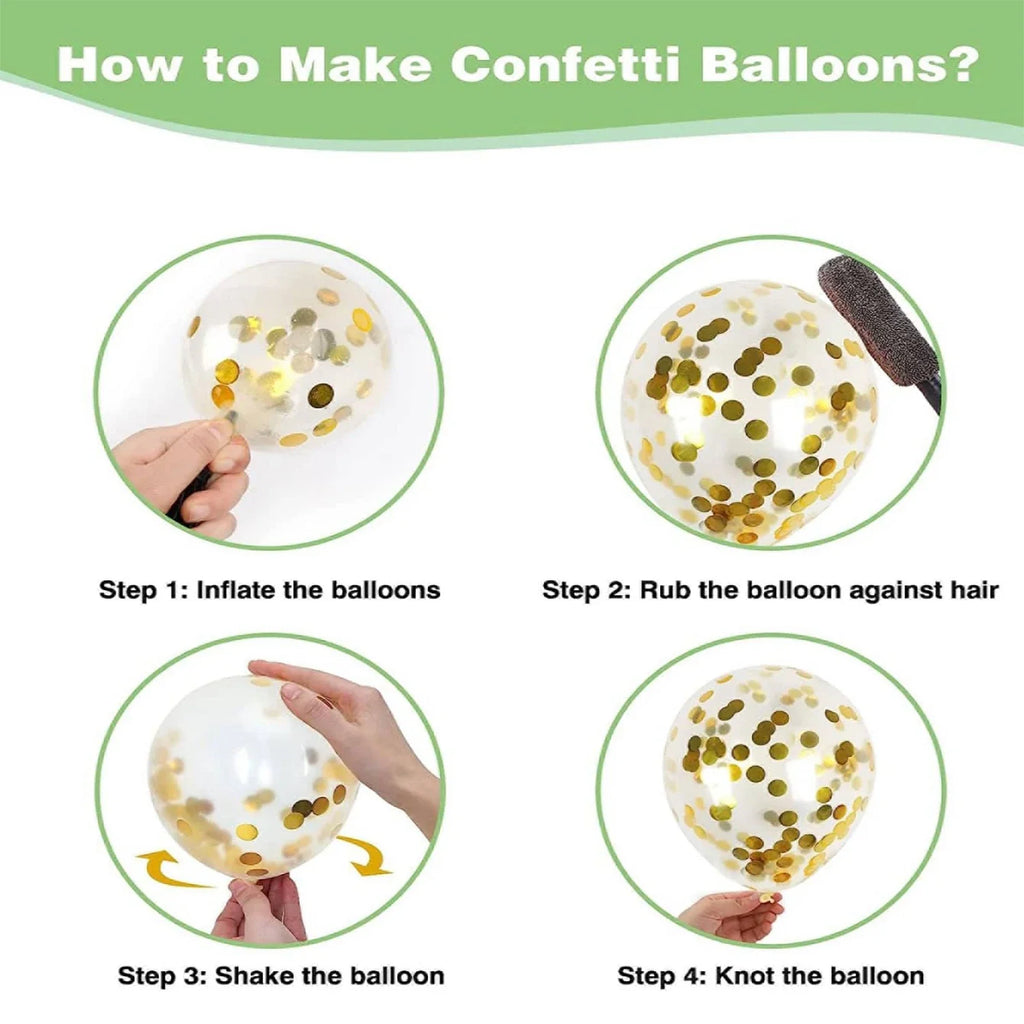 How to Make Confetti Balloons?

Step 1: Inflate the balloons

Step 2: Rub the balloon against hair

Step 3: Shake the balloon

Step 4: Knot the balloon