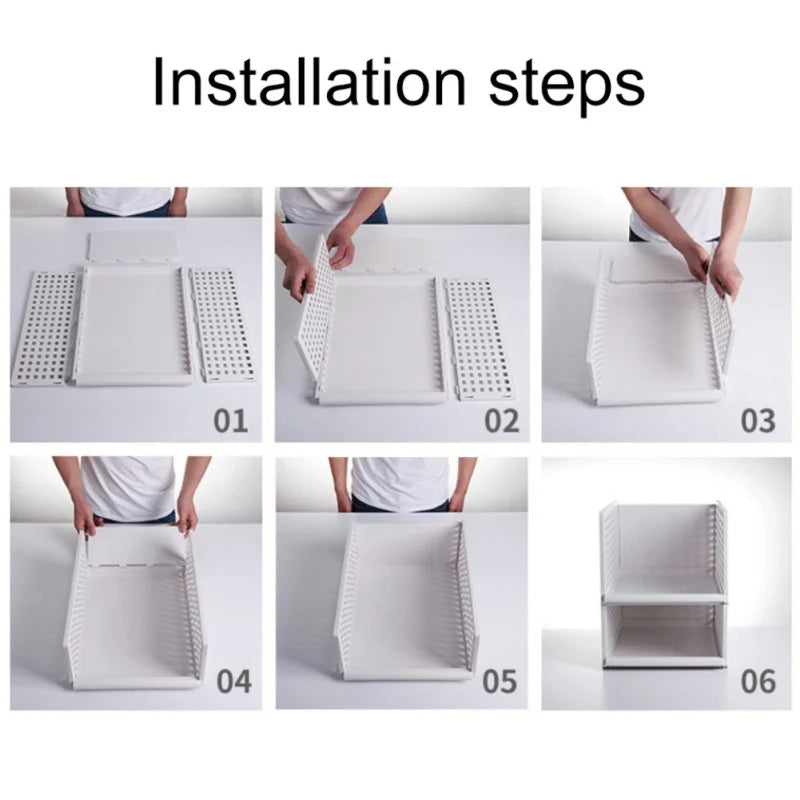 Installation steps

01

02

03

04

05

06