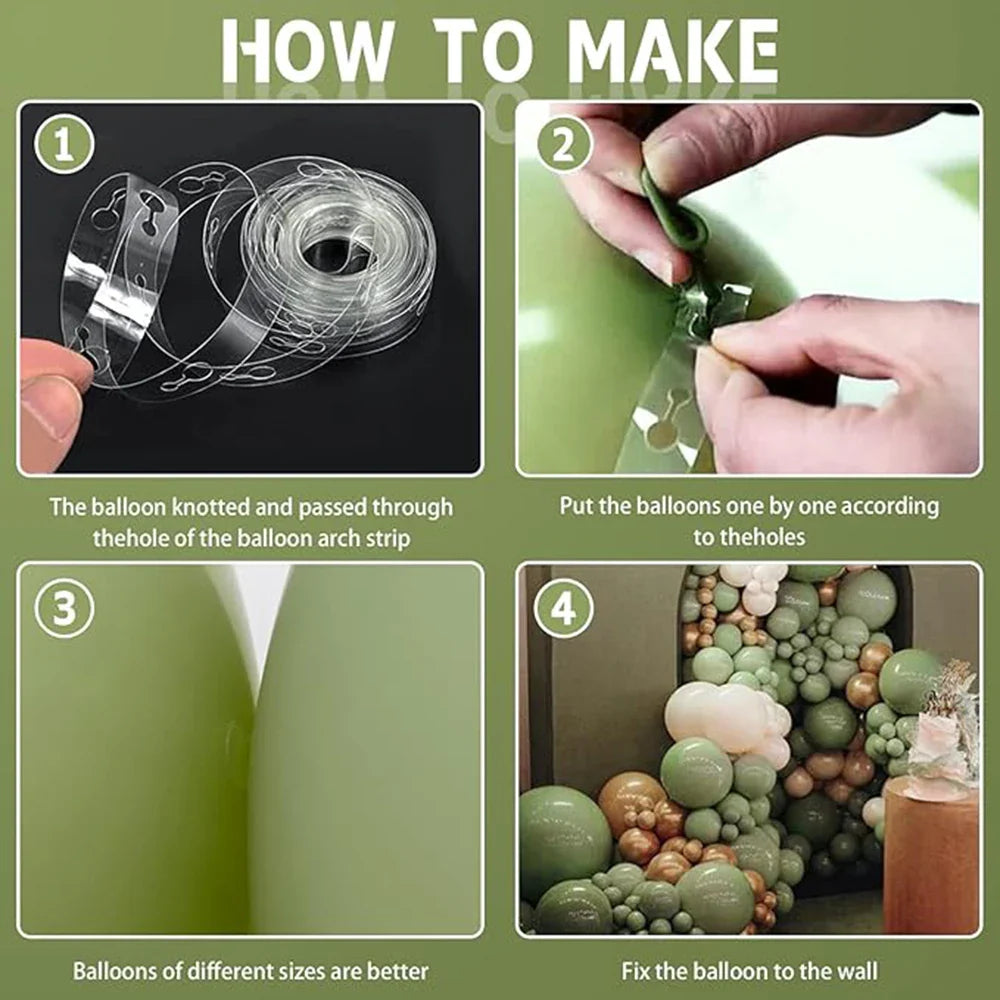 HOW TO MAKE

1

The balloon knotted and passed through thehole of the balloon arch strip

2

Put the balloons one by one according to theholes

3

Balloons of different sizes are better

4

Fix the balloon to the wall