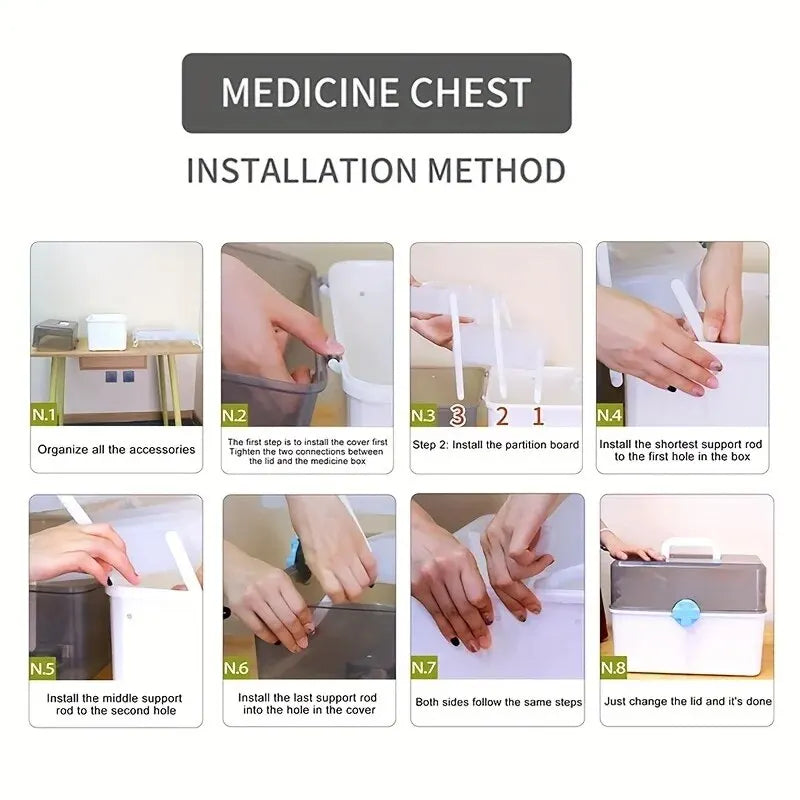 MEDICINE CHEST

INSTALLATION METHOD

N.1
Organize all the accessories

N.2
The first step is to install the cover first Tighten the two connections between the lid and the medicine box

N.3
3 2 1
Step 2: Install the partition board

N.4
Install the shortest support rod to the first hole in the box

N.5
Install the middle support rod to the second hole

N.6
Install the last support rod into the hole in the cover

N.7
Both sides follow the same steps

N.8
Just change the lid and it's done